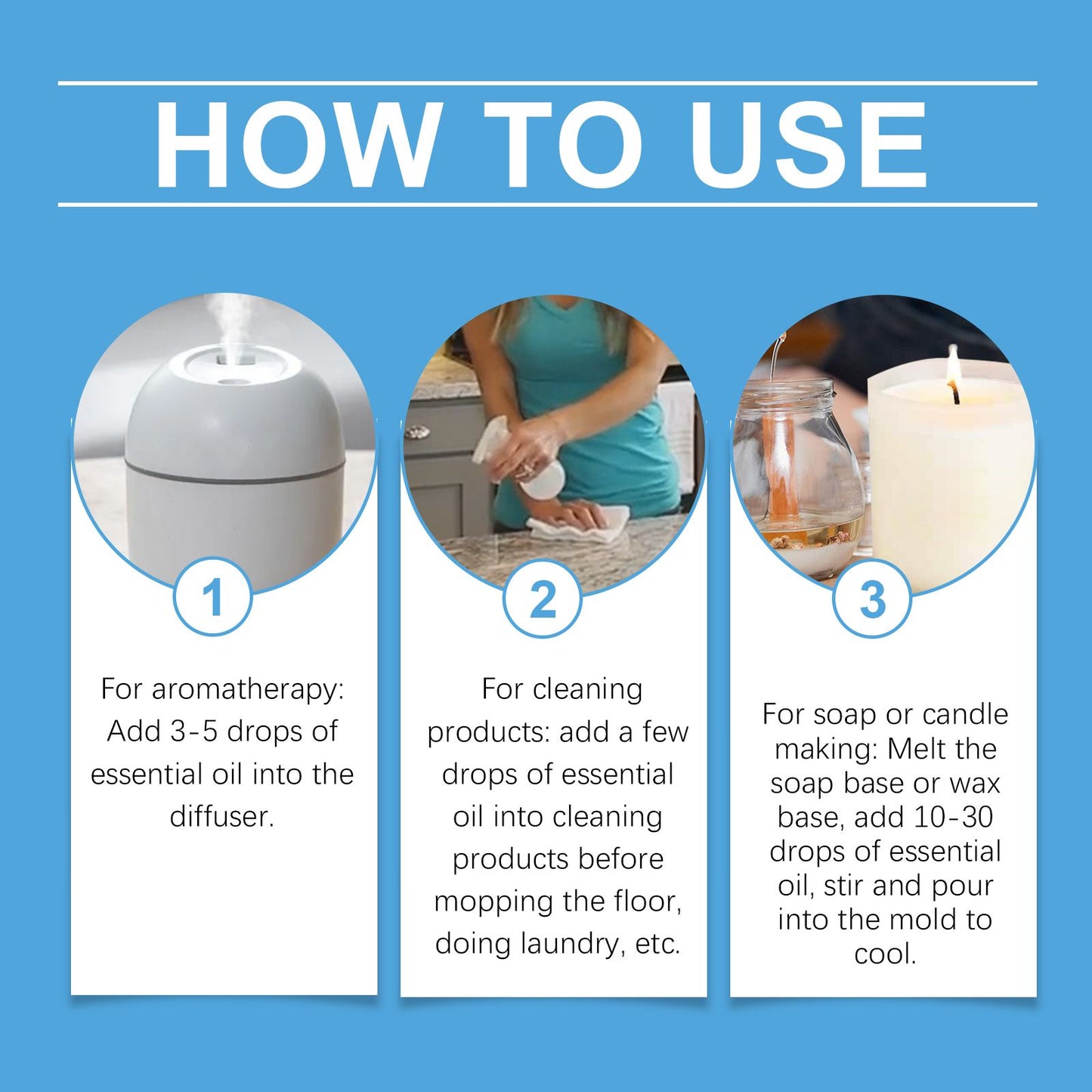 HOW TO USE

1

For aromatherapy: Add 3-5 drops of essential oil into the diffuser.

2

For cleaning products: add a few drops of essential oil into cleaning products before mopping the floor, doing laundry, etc.

3

For soap or candle making: Melt the soap base or wax base, add 10-30 drops of essential oil, stir and pour into the mold to cool.